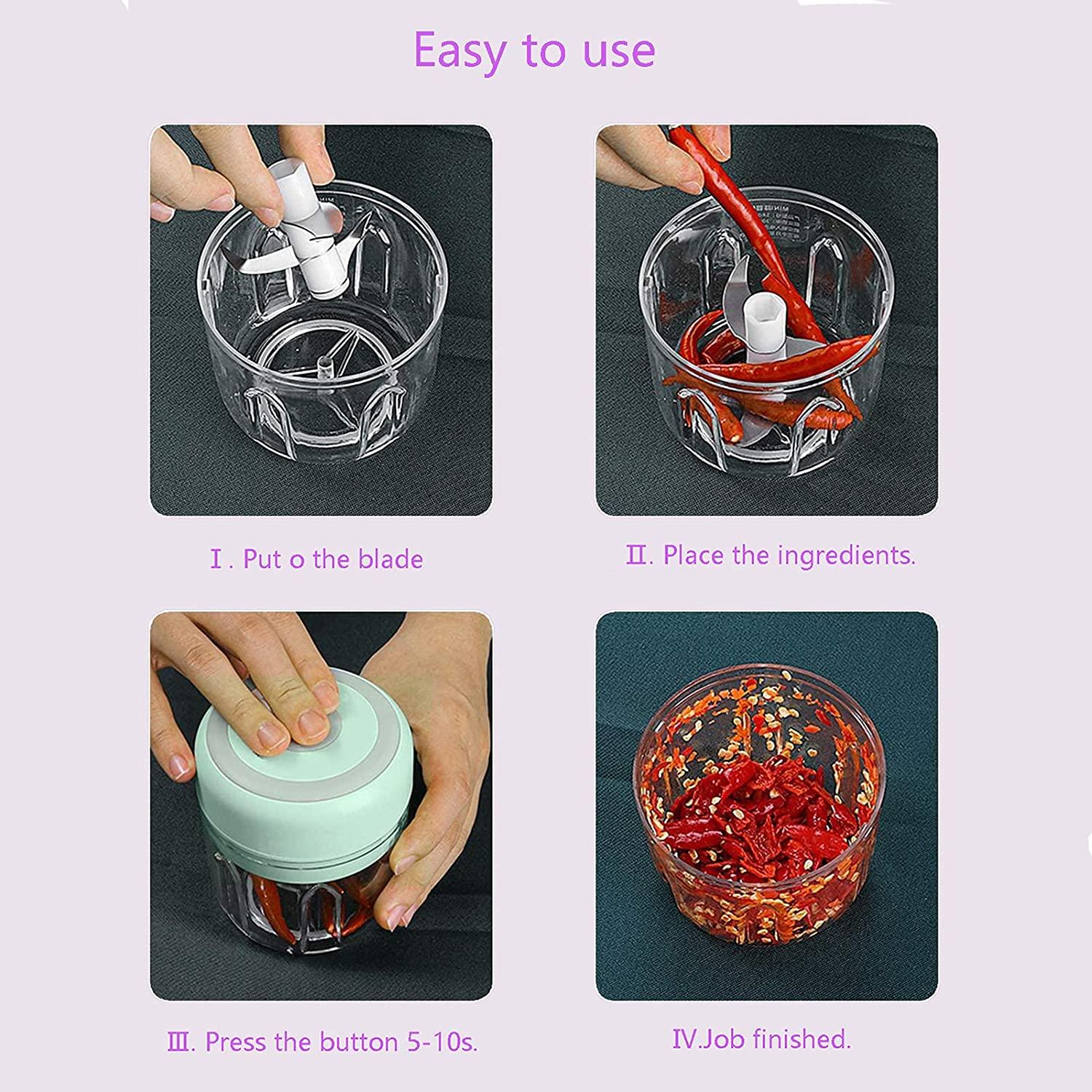 Easy to use

Ⅰ. Put o the blade

Ⅱ. Place the ingredients.

Ⅲ. Press the button 5-10s.

Ⅳ.Job finished.